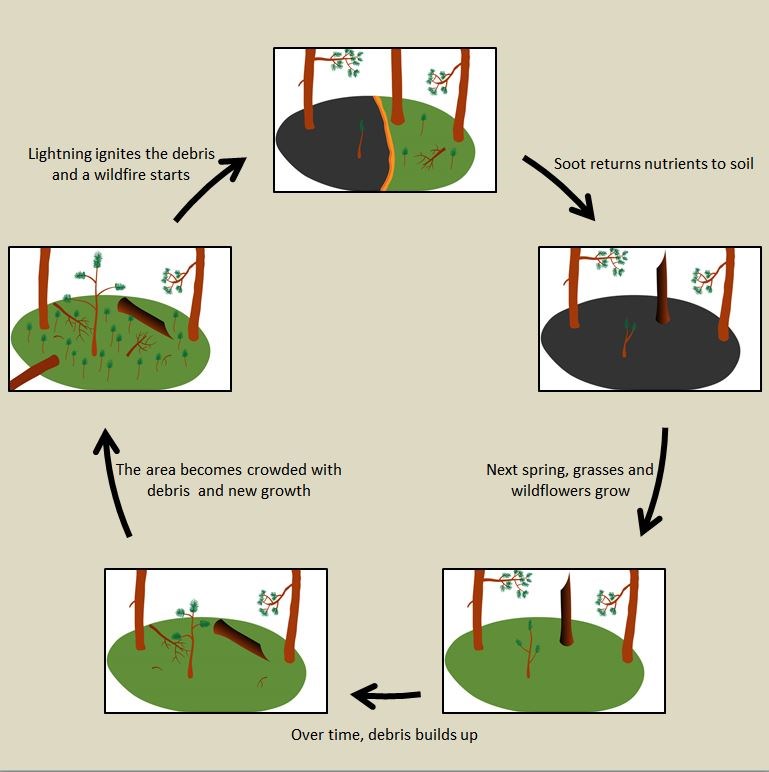 Lightning ignites the debris and a wildfire starts

Soot returns nutrients to soil

Next spring, grasses and wildflowers grow

Over time, debris builds up

The area becomes crowded with debris and new growth