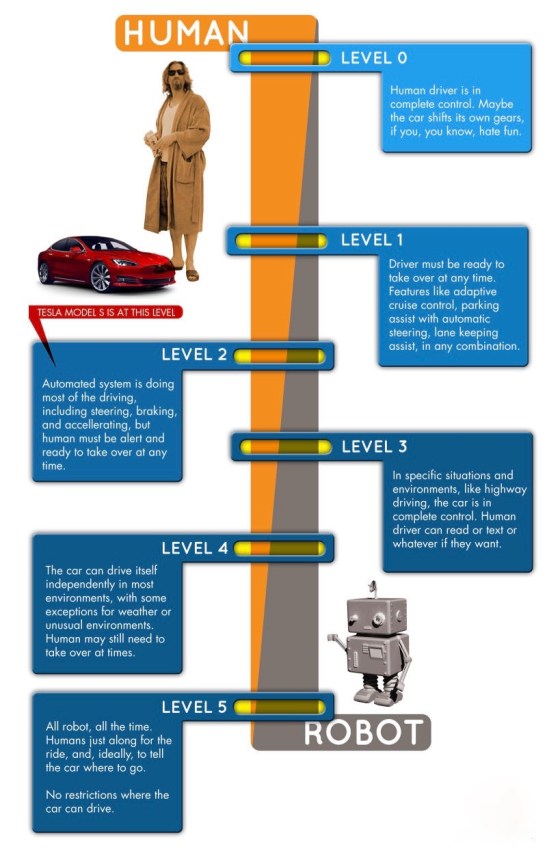 HUMAN

LEVEL 0

Human driver is in complete control. Maybe the car shifts its own gears, if you, you know, hate fun.

LEVEL 1

Driver must be ready to take over at any time. Features like adaptive cruise control, parking assist with automatic steering, lane keeping assist, in any combination.

TESLA MODEL S IS AT THIS LEVEL

LEVEL 2

Automated system is doing most of the driving, including steering, braking, and accellerating, but human must be alert and ready to take over at any time.

LEVEL 3

In specific situations and environments, like highway driving, the car is in complete control. Human driver can read or text or whatever if they want.

LEVEL 4

The car can drive itself independently in most environments, with some exceptions for weather or unusual environments. Human may still need to take over at times.

LEVEL 5

All robot, all the time. Humans just along for the ride, and, ideally, to tell the car where to go.

No restrictions where the car can drive.

ROBOT